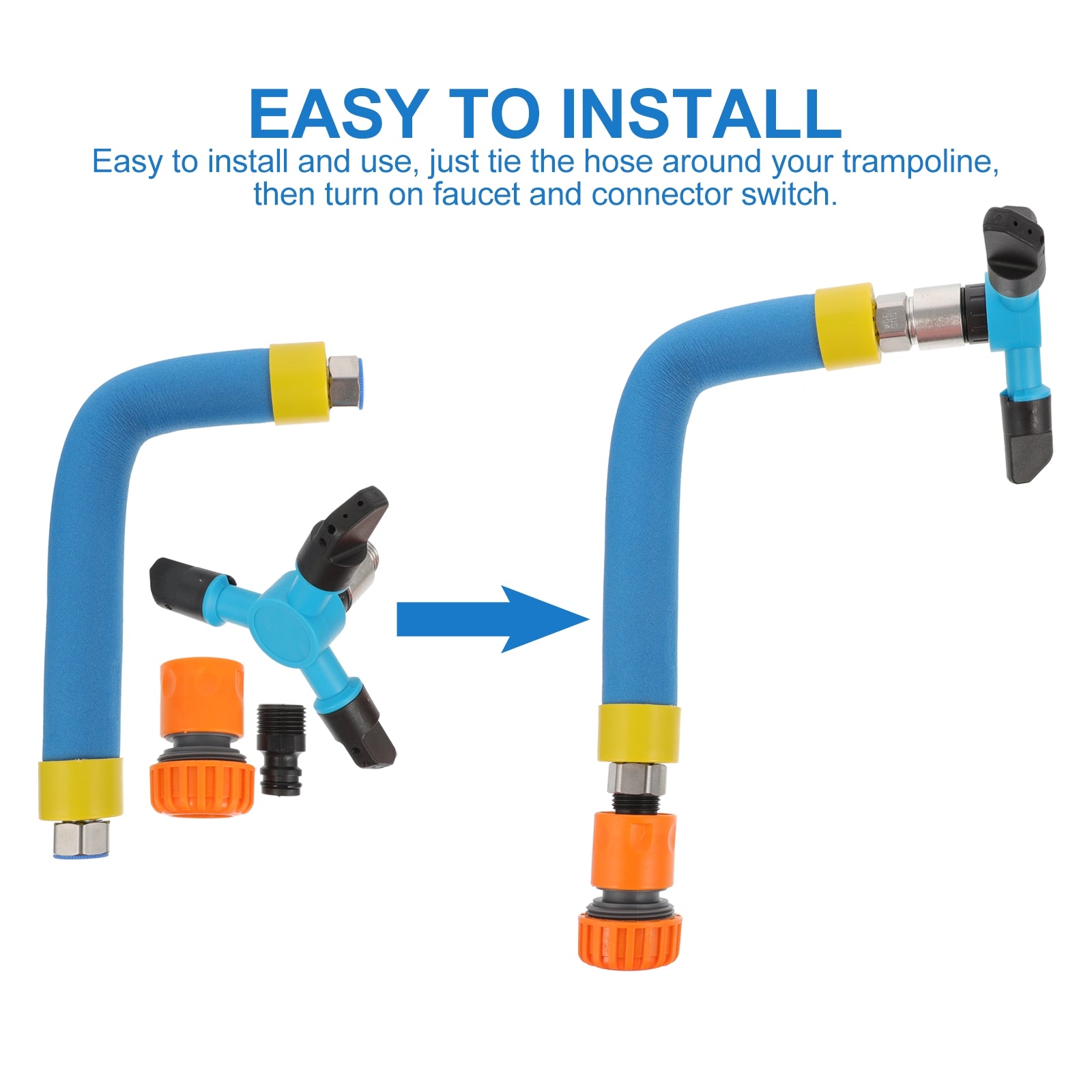 EASY TO INSTALL

Easy to install and use, just tie the hose around your trampoline, then turn on faucet and connector switch.

SUS 304