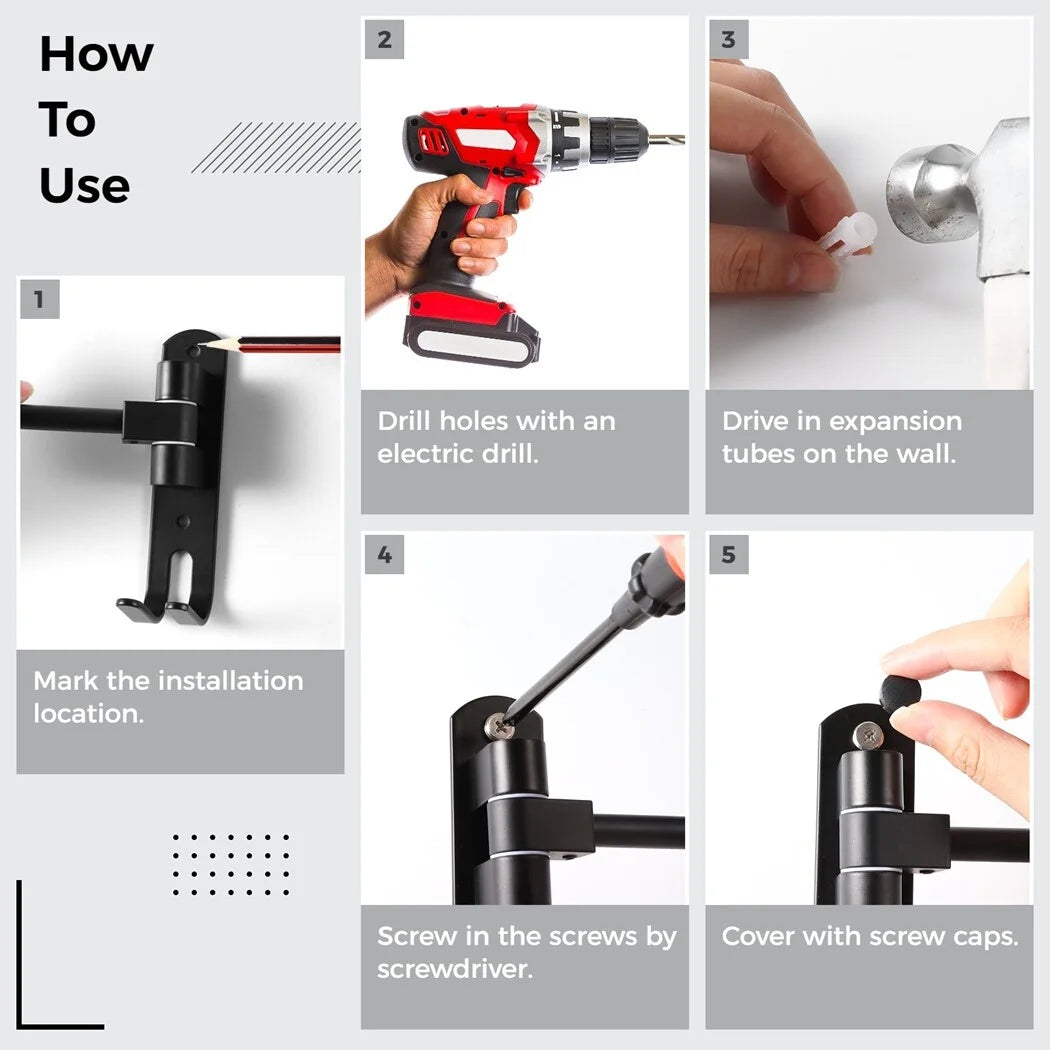 How To Use

1

Mark the installation location.

2

Drill holes with an electric drill.

3

Drive in expansion tubes on the wall.

4

Screw in the screws by screwdriver.

5

Cover with screw caps.